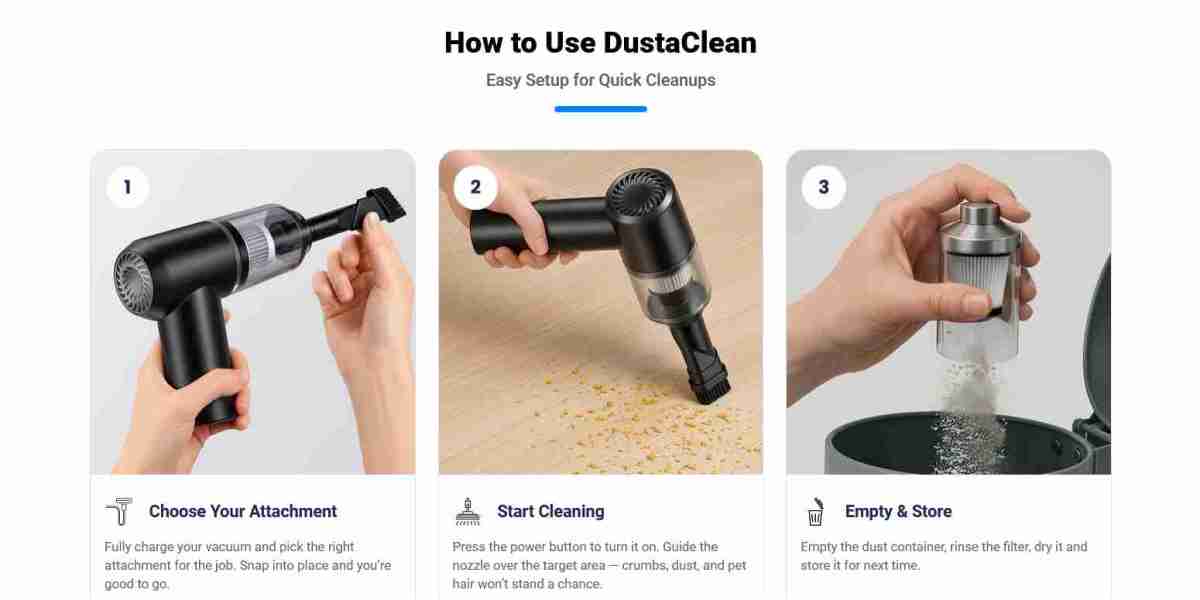 How to Use DustaClean

Easy Setup for Quick Cleanups

1

Choose Your Attachment

Fully charge your vacuum and pick the right attachment for the job. Snap into place and you're good to go.

2

Start Cleaning

Press the power button to turn it on. Guide the nozzle over the target area — crumbs, dust, and pet hair won't stand a chance.

3

Empty & Store

Empty the dust container, rinse the filter, dry it and store it for next time.